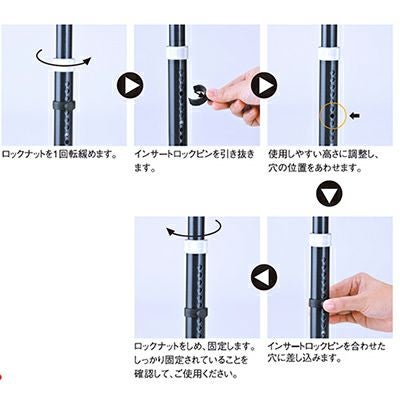 ロックナットを1回転緩めます。

インサートロックピンを引き抜きます。

使用しやすい高さに調整し、穴の位置をあわせます。

インサートロックピンを合わせた穴に差し込みます。

ロックナットをしめ、固定します。しっかり固定されていることを確認して、ご使用ください。