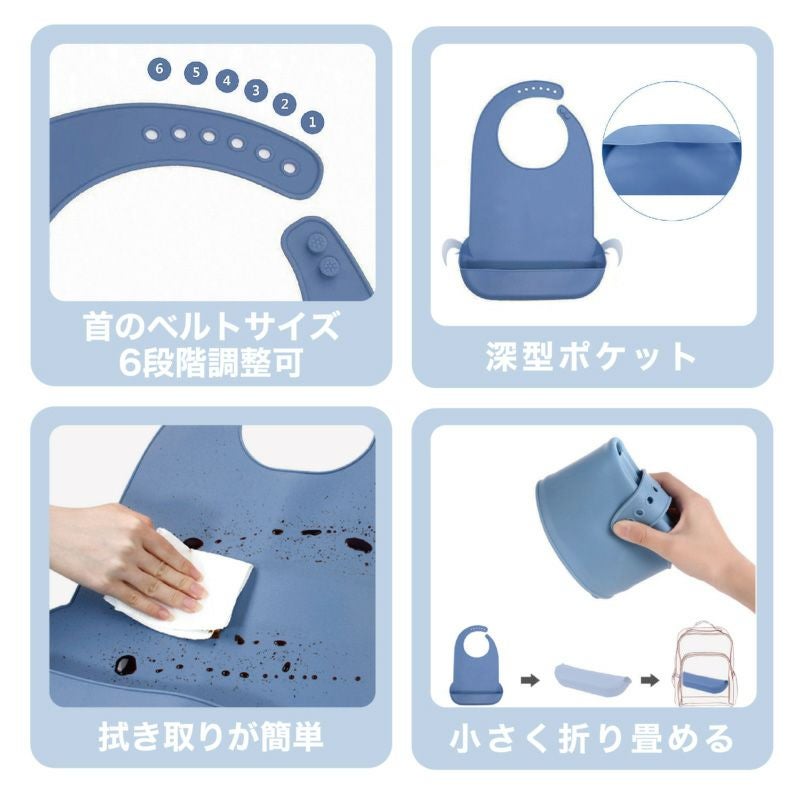 6 5 4 3 2 1

首のベルトサイズ
6段階調整可

深型ポケット

拭き取りが簡単

小さく折り畳める